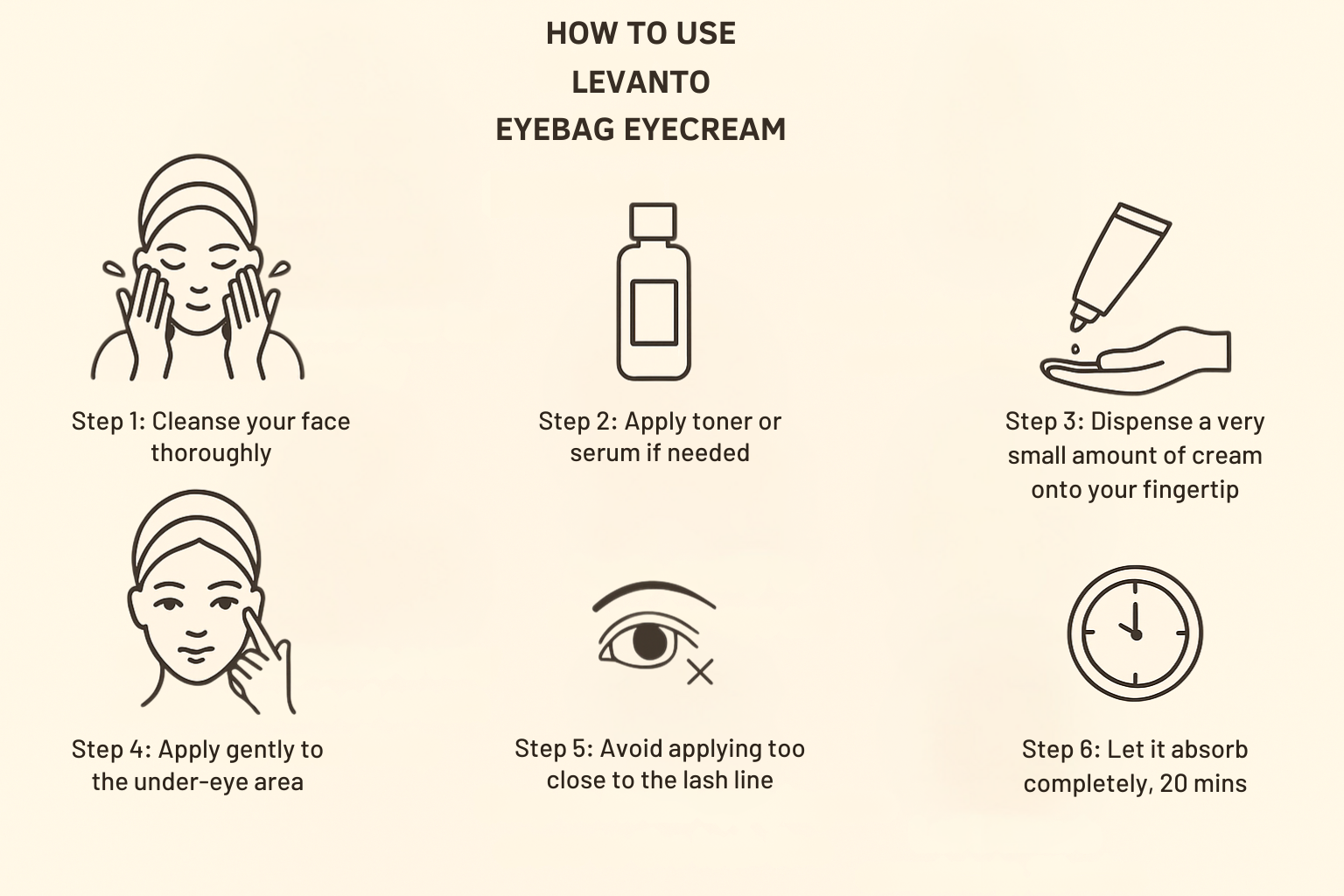 HOW TO USE
LEVANTO
EYEBAG EYECREAM

Step 1: Cleanse your face thoroughly

Step 2: Apply toner or serum if needed

Step 3: Dispense a very small amount of cream onto your fingertip

Step 4: Apply gently to the under-eye area

Step 5: Avoid applying too close to the lash line

Step 6: Let it absorb completely, 20 mins