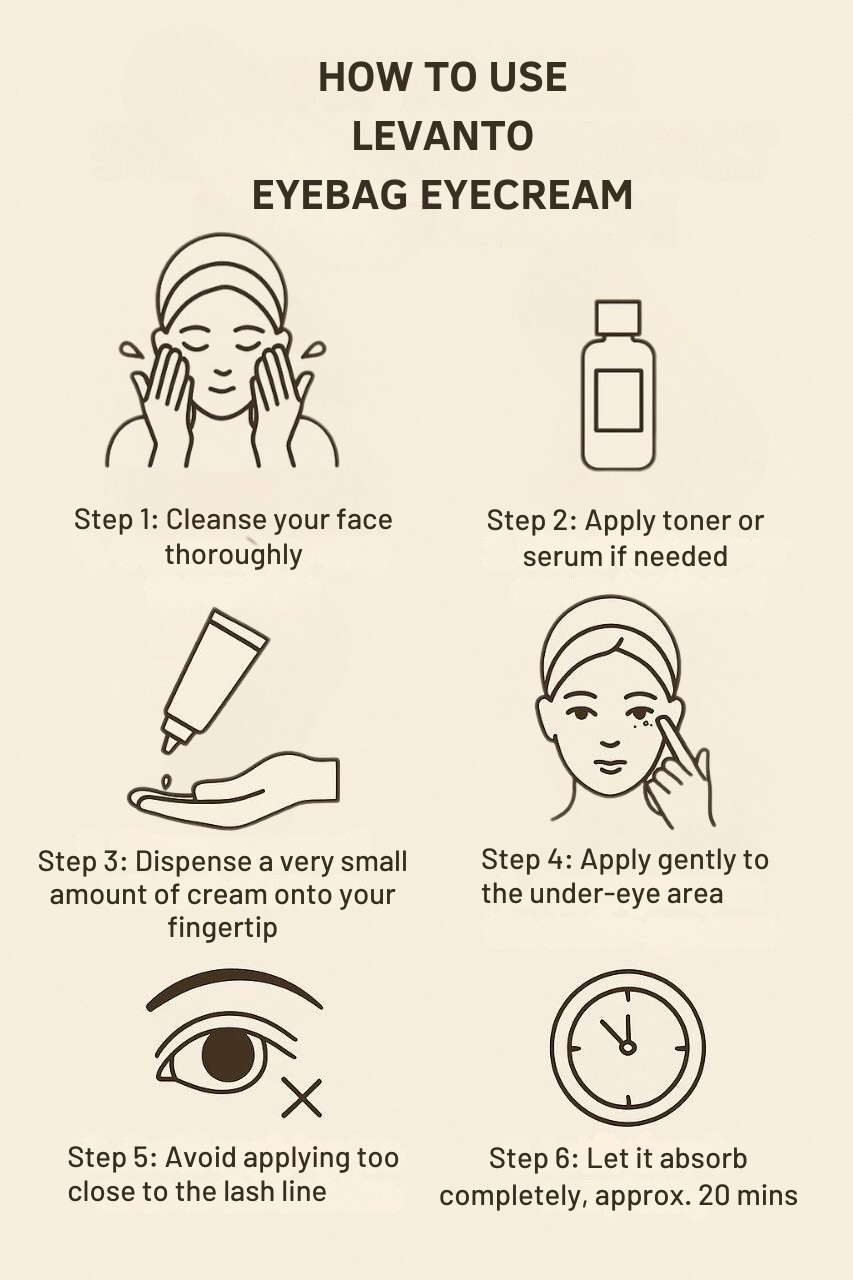 HOW TO USE
LEVANTO
EYEBAG EYECREAM

Step 1: Cleanse your face thoroughly

Step 2: Apply toner or serum if needed

Step 3: Dispense a very small amount of cream onto your fingertip

Step 4: Apply gently to the under-eye area

Step 5: Avoid applying too close to the lash line

Step 6: Let it absorb completely, approx. 20 mins